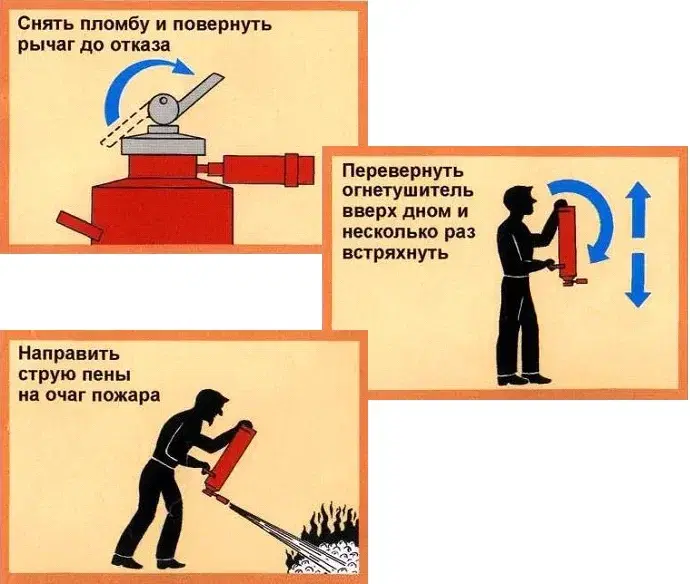 Снять пломбу и повернуть рычаг до отказа

Перевернуть огнетушитель вверх дном и несколько раз встряхнуть

Направить струю пены на очаг пожара