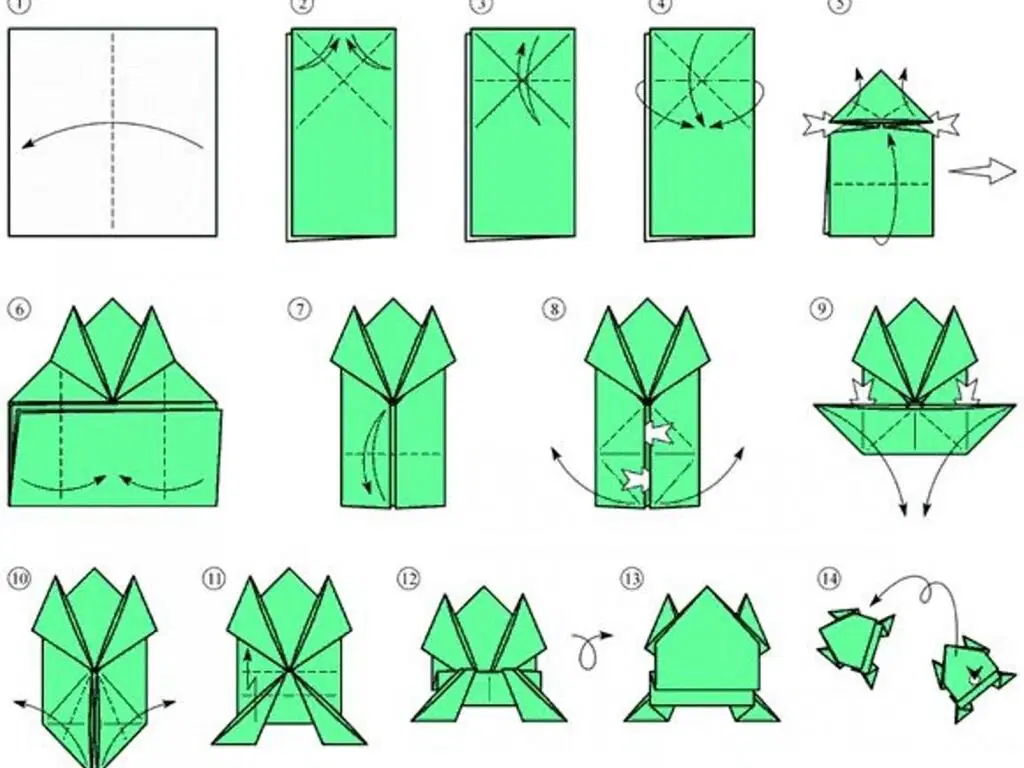 1
2
3
4
5
6
7
8
9
10
11
12
13
14