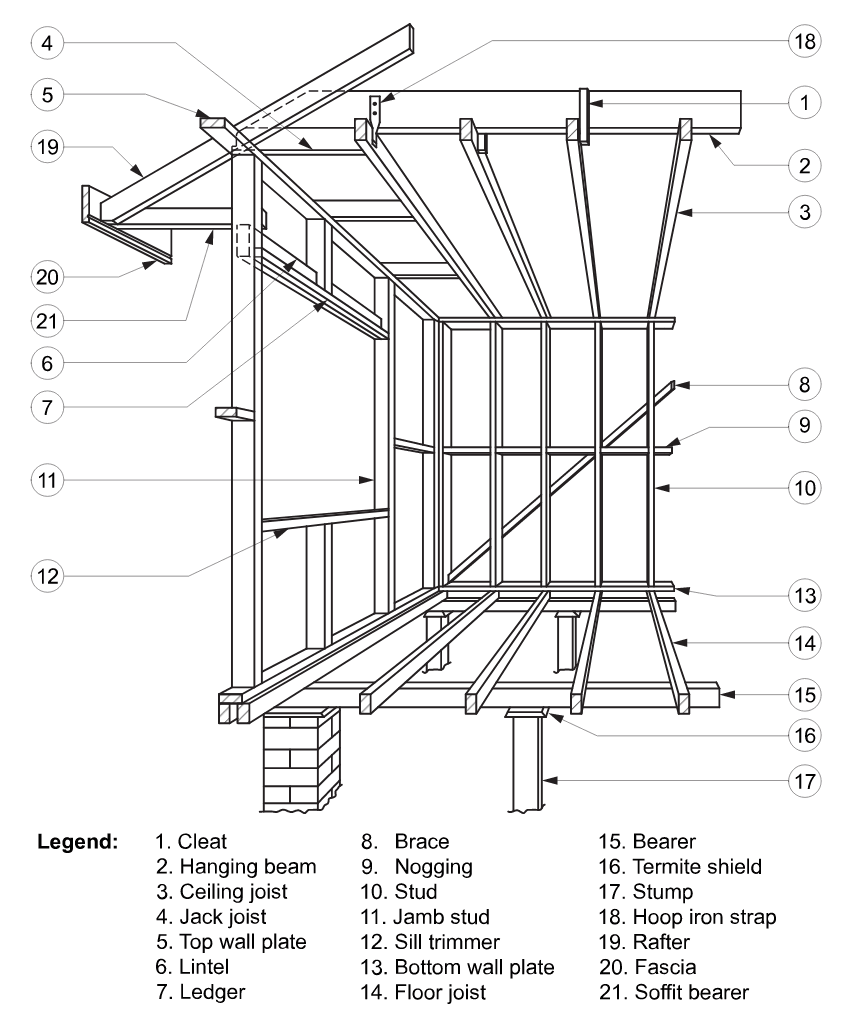 4
18
5
1
19
2
3
20
21
6
7
8
9
11
10
12
13
14
15
16
17

Legend:
1. Cleat
2. Hanging beam
3. Ceiling joist
4. Jack joist
5. Top wall plate
6. Lintel
7. Ledger

8. Brace
9. Nogging
10. Stud
11. Jamb stud
12. Sill trimmer
13. Bottom wall plate
14. Floor joist

15. Bearer
16. Termite shield
17. Stump
18. Hoop iron strap
19. Rafter
20. Fascia
21. Soffit bearer